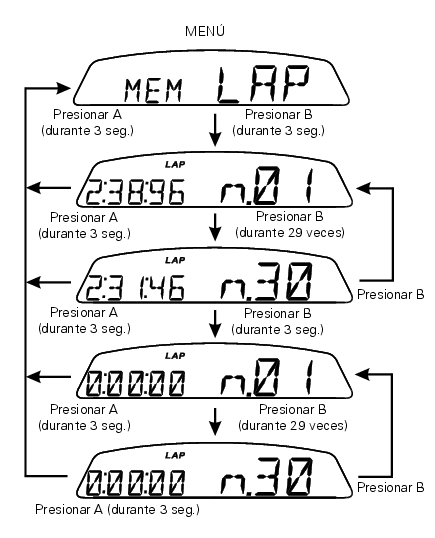 MENÚ

MEM LAP

Presionar A (durante 3 seg.)

Presionar B (durante 3 seg.)

LAP
2:38:96 n.01

Presionar A (durante 3 seg.)

Presionar B (durante 29 veces)

LAP
2:31:46 n.30

Presionar B

Presionar A (durante 3 seg.)

Presionar B (durante 3 seg.)

LAP
0:00:00 n.01

Presionar A (durante 3 seg.)

Presionar B (durante 29 veces)

LAP
0:00:00 n.30

Presionar B

Presionar A (durante 3 seg.)