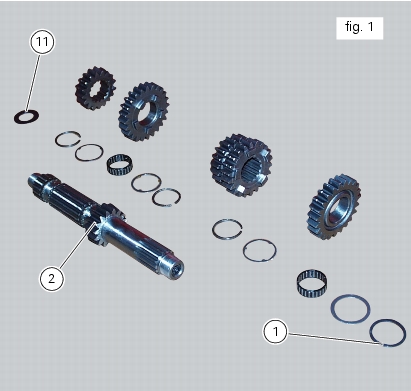 fig. 1

11

2

1