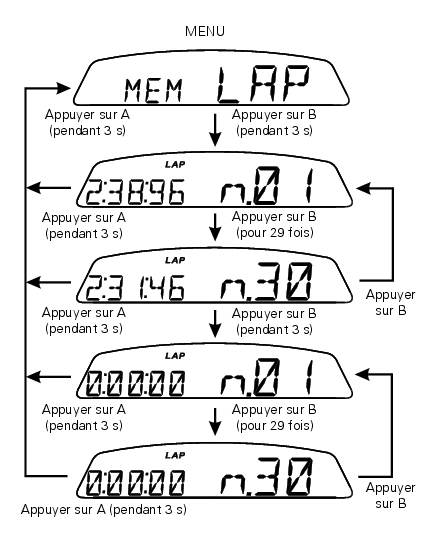 MENU

MEM LAP

Appuyer sur A (pendant 3 s)

Appuyer sur B (pendant 3 s)

LAP

2:38:96 n.01

Appuyer sur A (pendant 3 s)

Appuyer sur B (pour 29 fois)

LAP

2:31:46 n.30

Appuyer sur B

Appuyer sur A (pendant 3 s)

Appuyer sur B (pendant 3 s)

LAP

0:00:00 n.01

Appuyer sur A (pendant 3 s)

Appuyer sur B (pour 29 fois)

LAP

0:00:00 n.30

Appuyer sur B

Appuyer sur A (pendant 3 s)