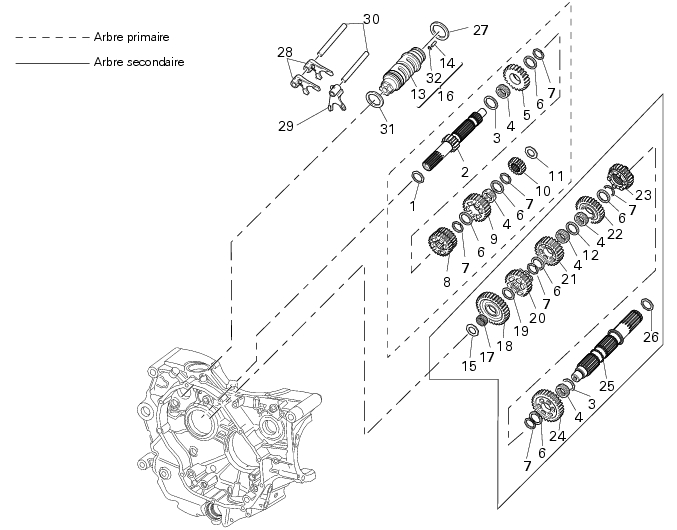 Arbre primaire
Arbre secondaire

30
27
28
14
32
13
16
29
31
7
6
5
4
3
2
1
11
10
7
6
4
9
6
7
8
23
7
6
22
4
12
4
21
6
7
20
19
18
17
15
26
25
3
4
24
6
7