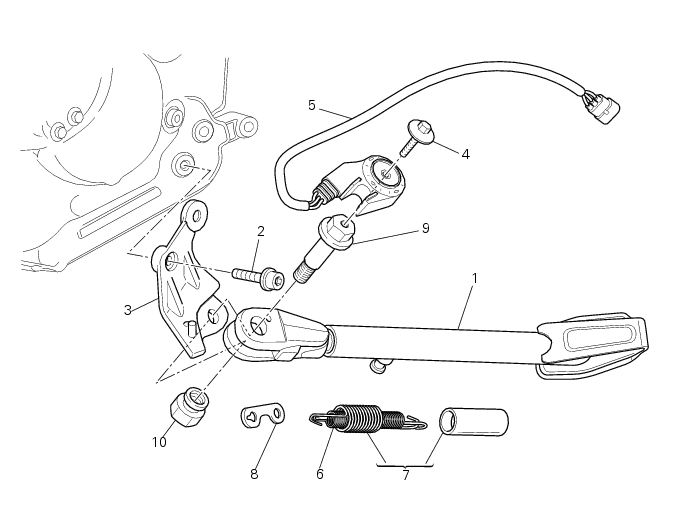 5
4
2
9
1
3
10
8
6
7