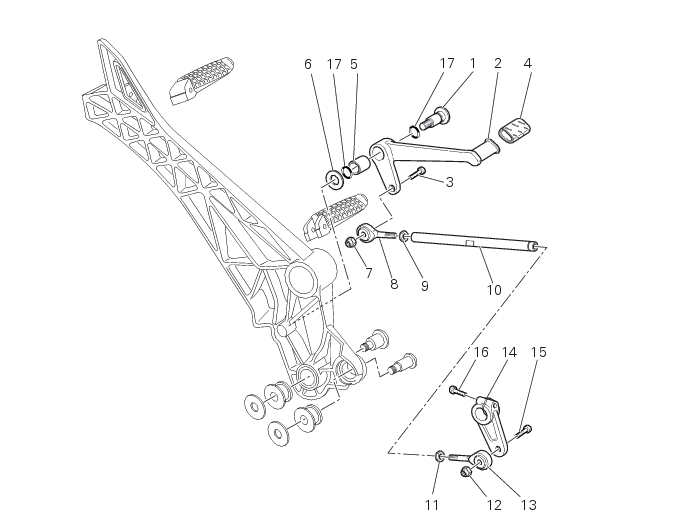 6 17 5 17 1 2 4
3
7 8 9 10
16 14 15
11 12 13