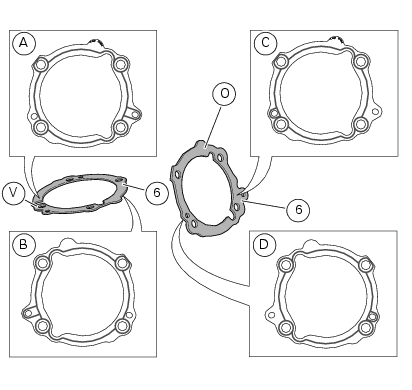 A
C
O
V
6
6
B
D