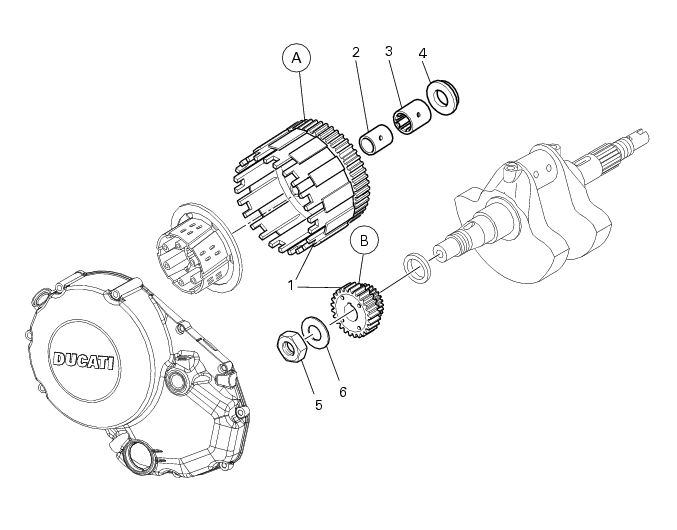 A
2
3
4
B
1
DUCATI
5
6